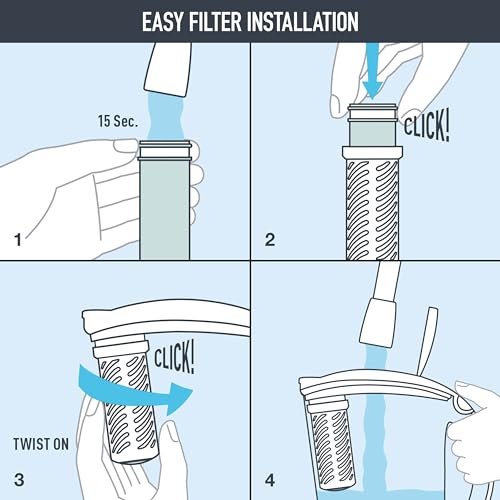 EASY FILTER INSTALLATION

15 Sec.

1

CLICK!

2

CLICK!

TWIST ON

3

4