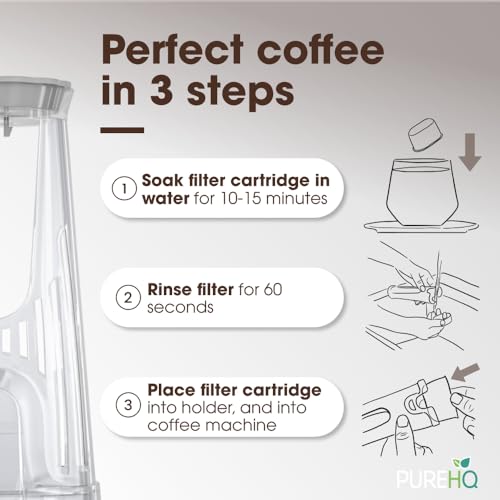 Perfect coffee in 3 steps

1 Soak filter cartridge in water for 10-15 minutes

2 Rinse filter for 60 seconds

3 Place filter cartridge into holder, and into coffee machine

PUREHQ